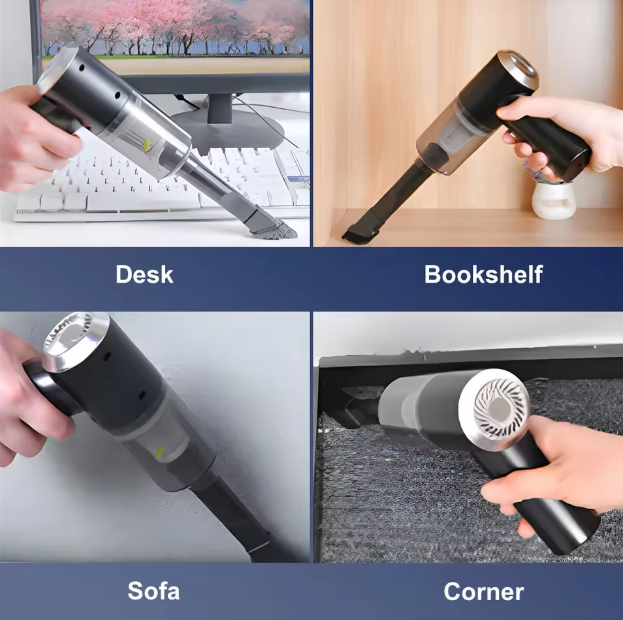 Desk

Bookshelf

Sofa

Corner